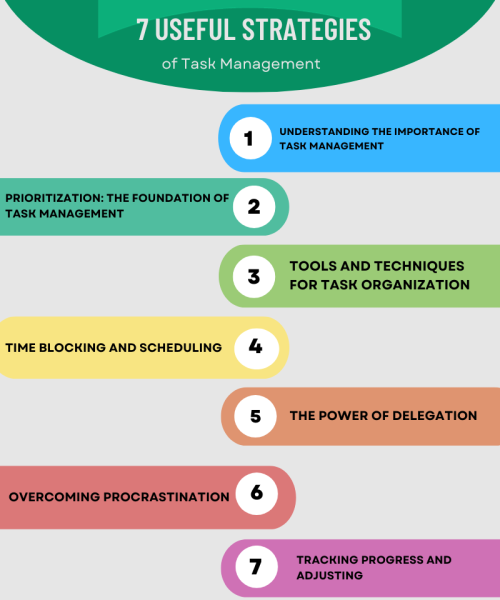 7 USEFUL STRATEGIES

of Task Management

1 UNDERSTANDING THE IMPORTANCE OF TASK MANAGEMENT

PRIORITIZATION: THE FOUNDATION OF TASK MANAGEMENT 2

3 TOOLS AND TECHNIQUES FOR TASK ORGANIZATION

TIME BLOCKING AND SCHEDULING 4

5 THE POWER OF DELEGATION

OVERCOMING PROCRASTINATION 6

7 TRACKING PROGRESS AND ADJUSTING